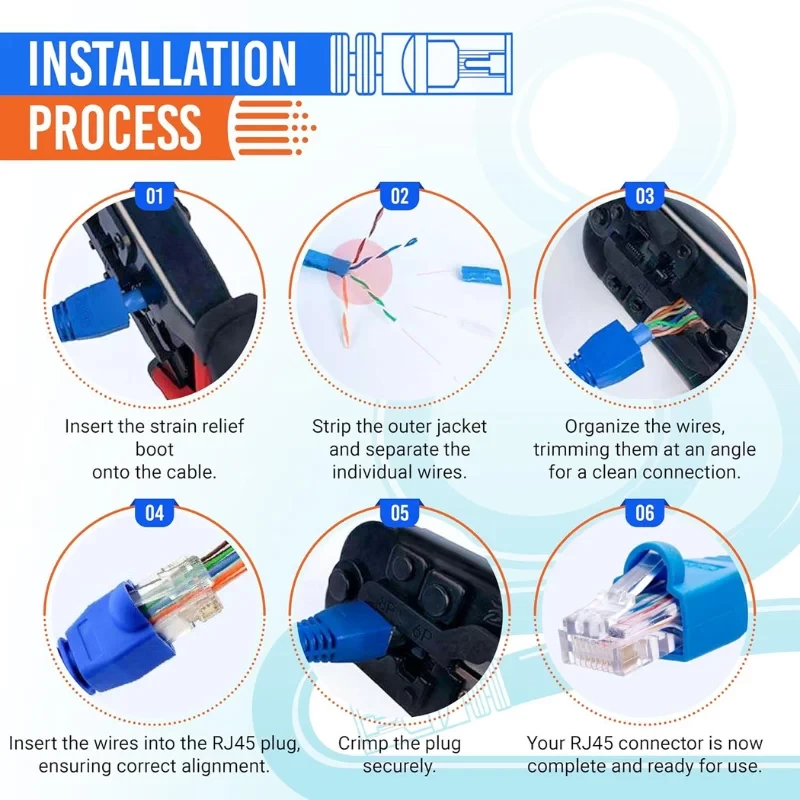 INSTALLATION
PROCESS

01
Insert the strain relief boot onto the cable.

02
Strip the outer jacket and separate the individual wires.

03
Organize the wires, trimming them at an angle for a clean connection.

04
Insert the wires into the RJ45 plug, ensuring correct alignment.

05
8P 6P
Crimp the plug securely.

06
Your RJ45 connector is now complete and ready for use.