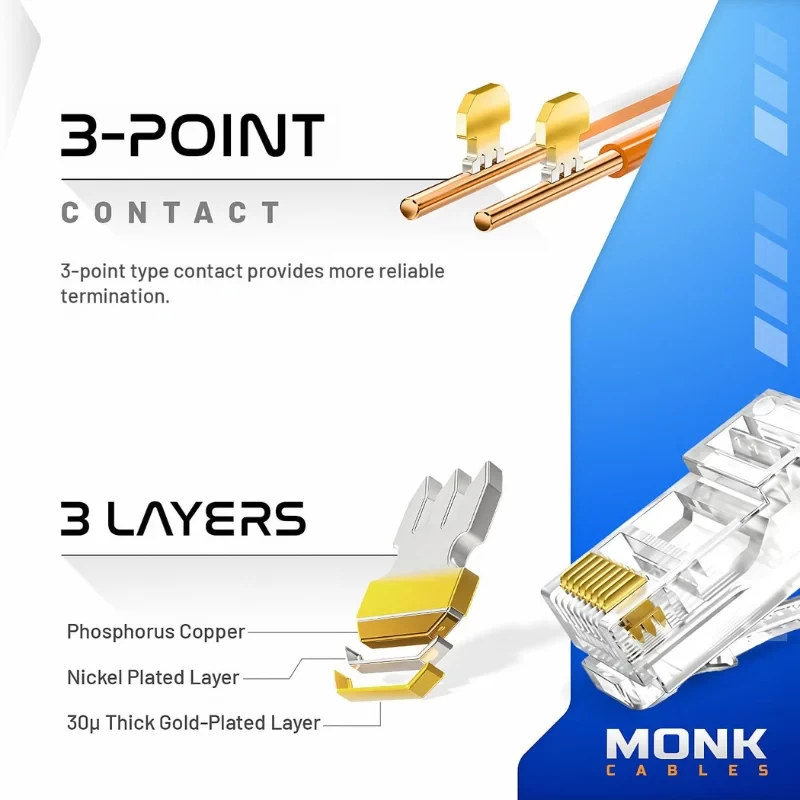 3-POINT

CONTACT

3-point type contact provides more reliable termination.

3 LAYERS

Phosphorus Copper

Nickel Plated Layer

30μ Thick Gold-Plated Layer

MONK
CABLES